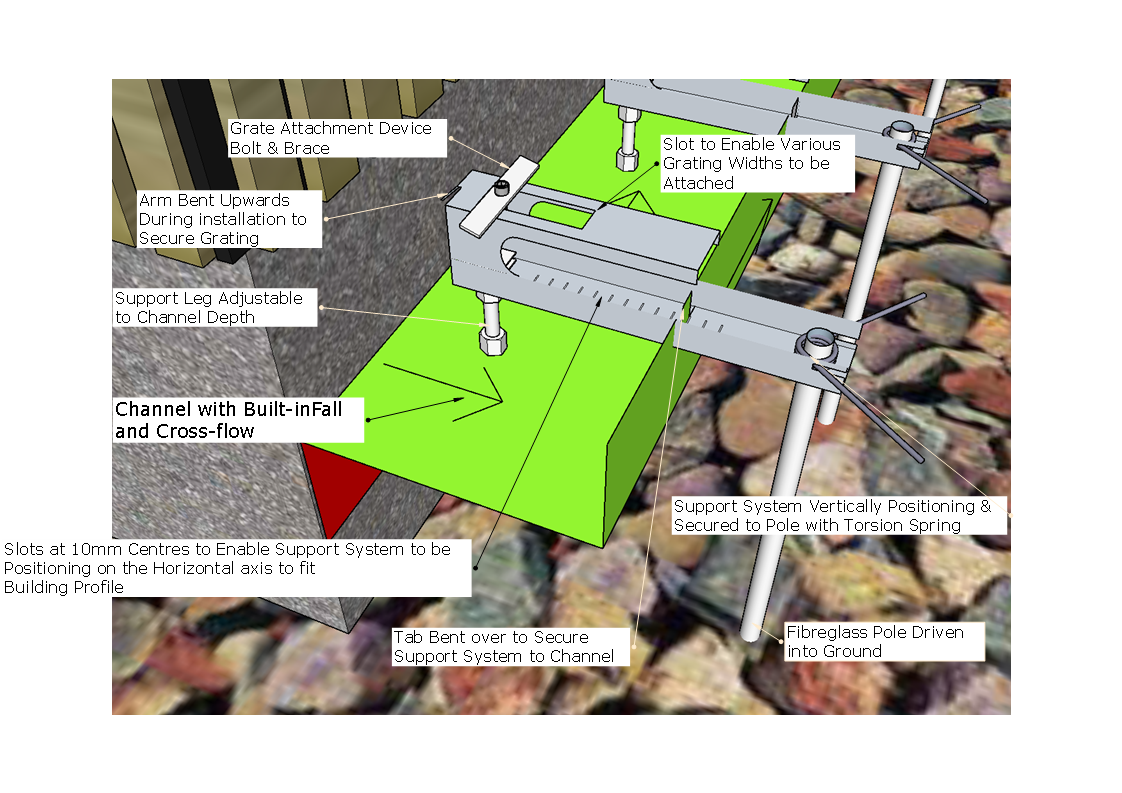 Grate Attachment Device
Bolt & Brace

Slot to Enable Various
Grating Widths to be
Attached

Arm Bent Upwards
During installation to
Secure Grating

Support Leg Adjustable
to Channel Depth

Channel with Built-inFall
and Cross-flow

Support System Vertically Positioning &
Secured to Pole with Torsion Spring

Slots at 10mm Centres to Enable Support System to be
Positioning on the Horizontal axis to fit
Building Profile

Tab Bent over to Secure
Support System to Channel

Fibreglass Pole Driven
into Ground